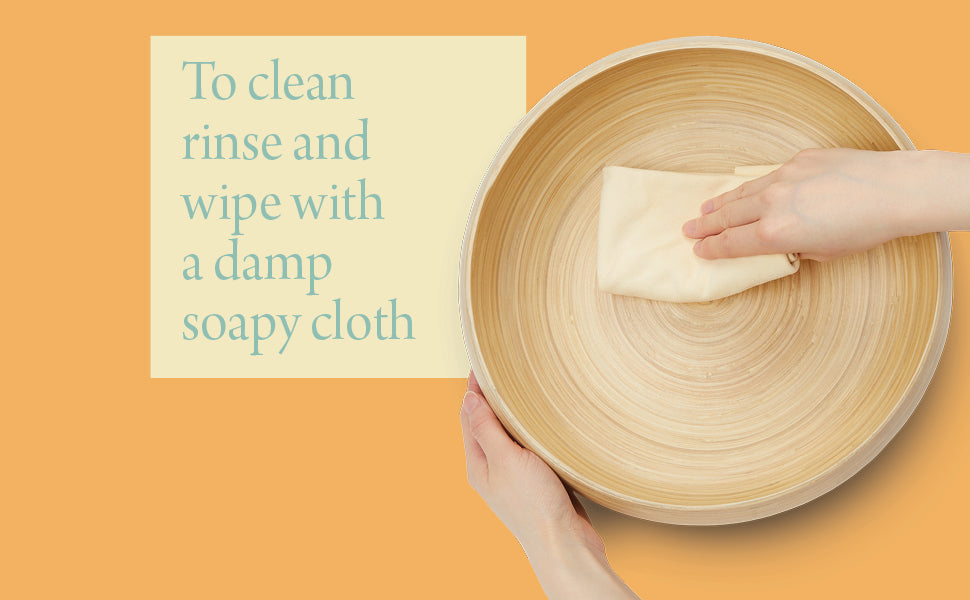 To clean rinse and wipe with a damp soapy cloth