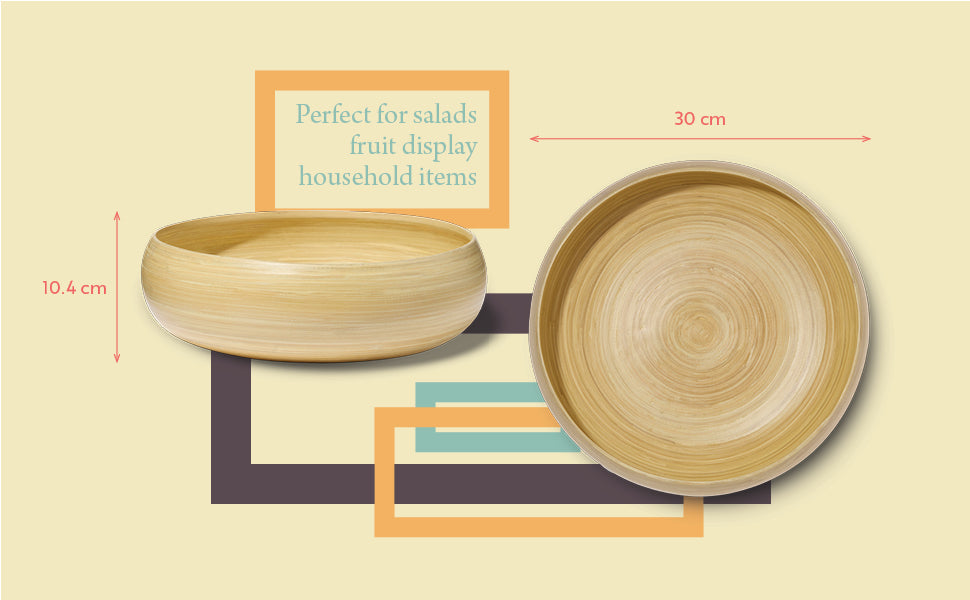 Perfect for salads
fruit display
household items

30 cm

10.4 cm