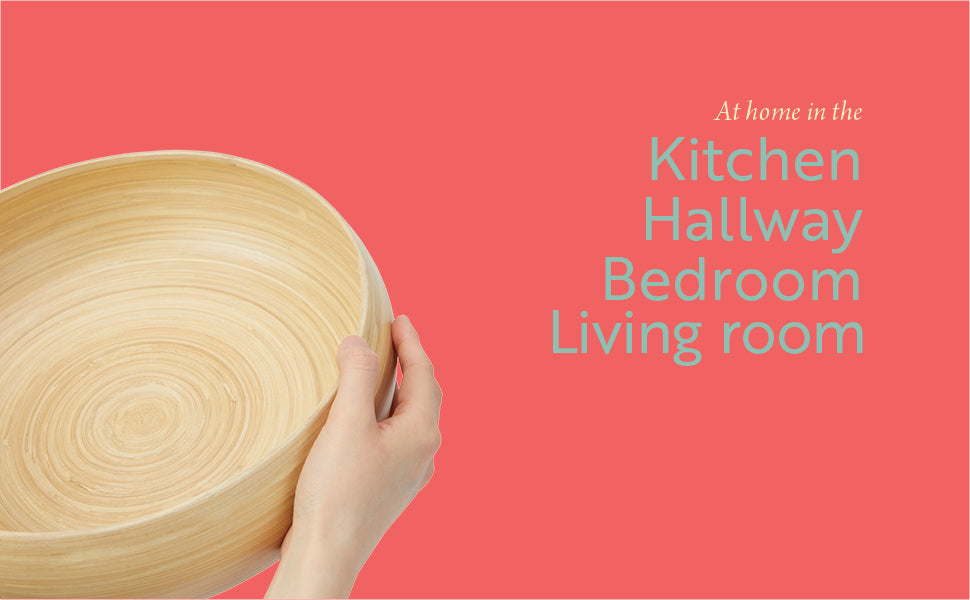 At home in the
Kitchen
Hallway
Bedroom
Living room