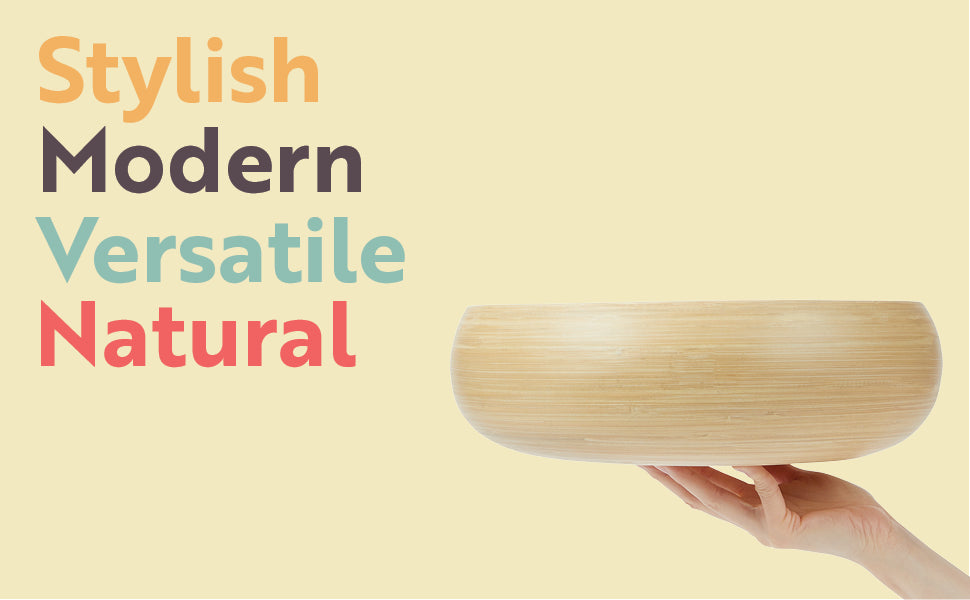 Stylish
Modern
Versatile
Natural